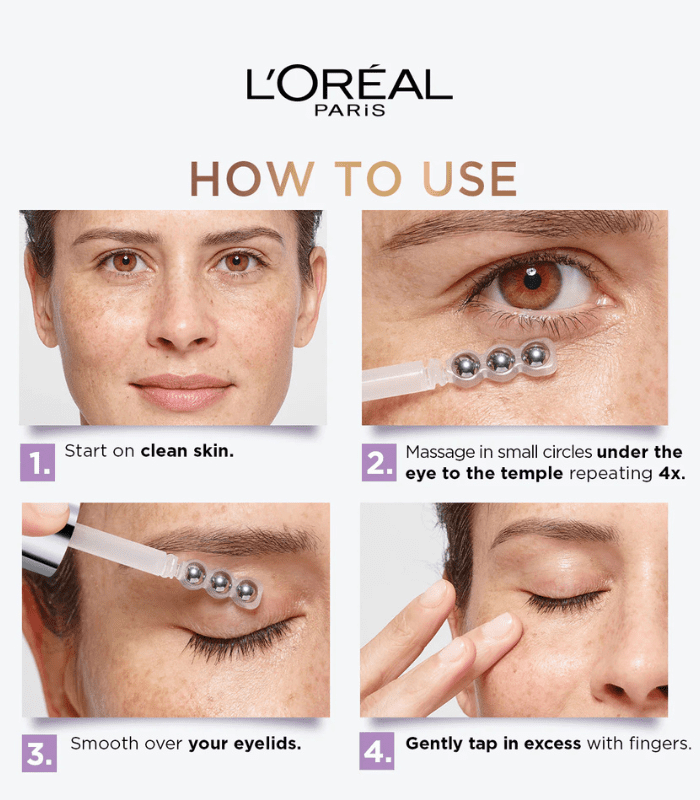 L'ORÉAL
PARiS

HOW TO USE

1. Start on clean skin.

2. Massage in small circles under the eye to the temple repeating 4x.

3. Smooth over your eyelids.

4. Gently tap in excess with fingers.